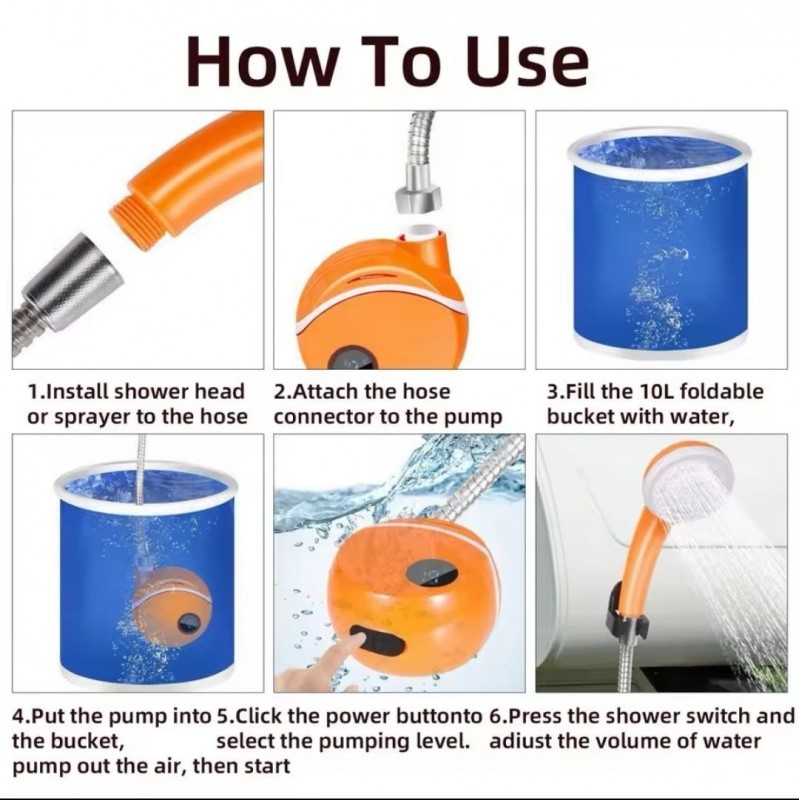 How To Use

1.Install shower head or sprayer to the hose

2.Attach the hose connector to the pump

3.Fill the 10L foldable bucket with water,

4.Put the pump into the bucket, pump out the air, then start

5.Click the power buttonto select the pumping level.

6.Press the shower switch and adiust the volume of water